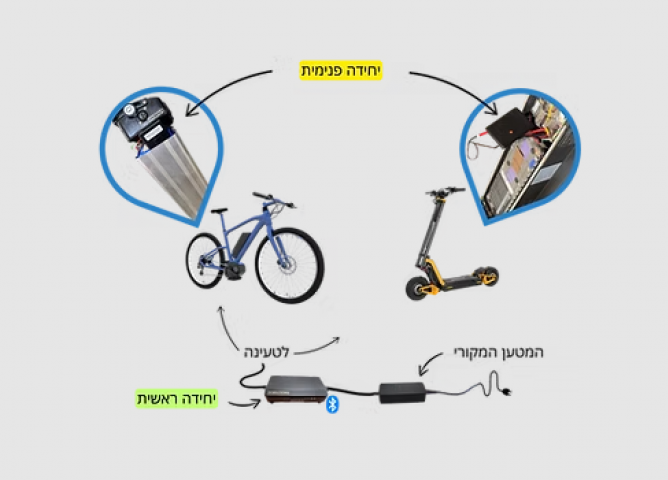 יחידה פנימית

לטעינה

המטען המקורי

יחידה ראשית